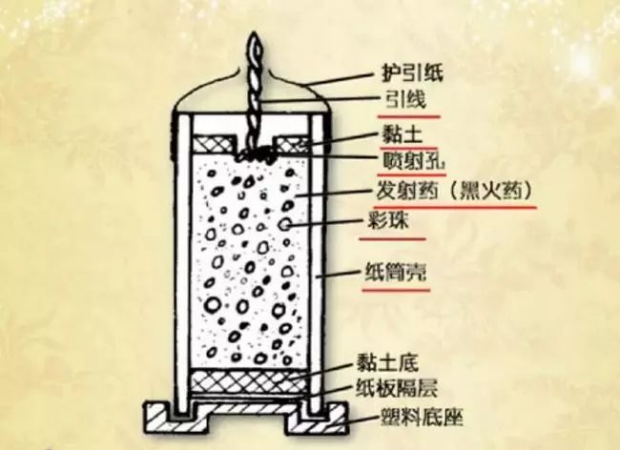 护引纸
引线
黏土
喷射孔
发射药（黑火药）
彩珠
纸筒壳
黏土底
纸板隔层
塑料底座