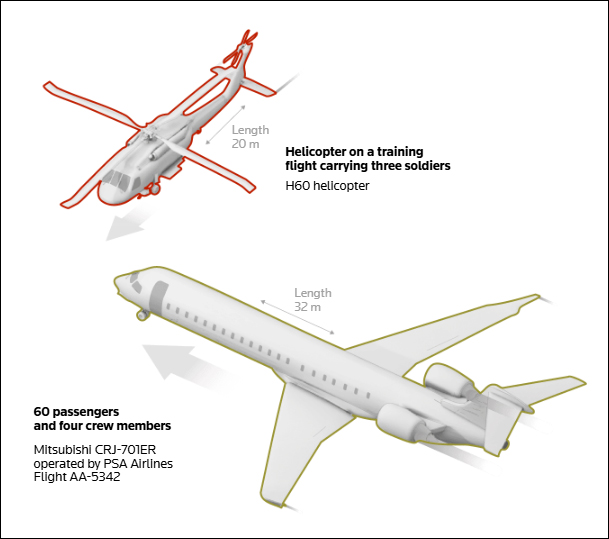 Length
20 m

Helicopter on a training flight carrying three soldiers

H60 helicopter

Length
32 m

60 passengers and four crew members

Mitsubishi CRJ-701ER operated by PSA Airlines Flight AA-5342