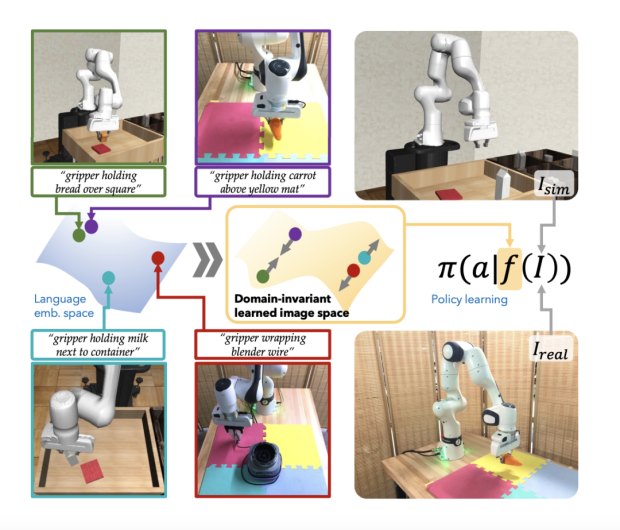 "gripper holding bread over square"

"gripper holding carrot above yellow mat"

$I_{sim}$

Language emb. space

Domain-invariant learned image space

$\pi(a|f(I))$

Policy learning

"gripper holding milk next to container"

"gripper wrapping blender wire"

$I_{real}$