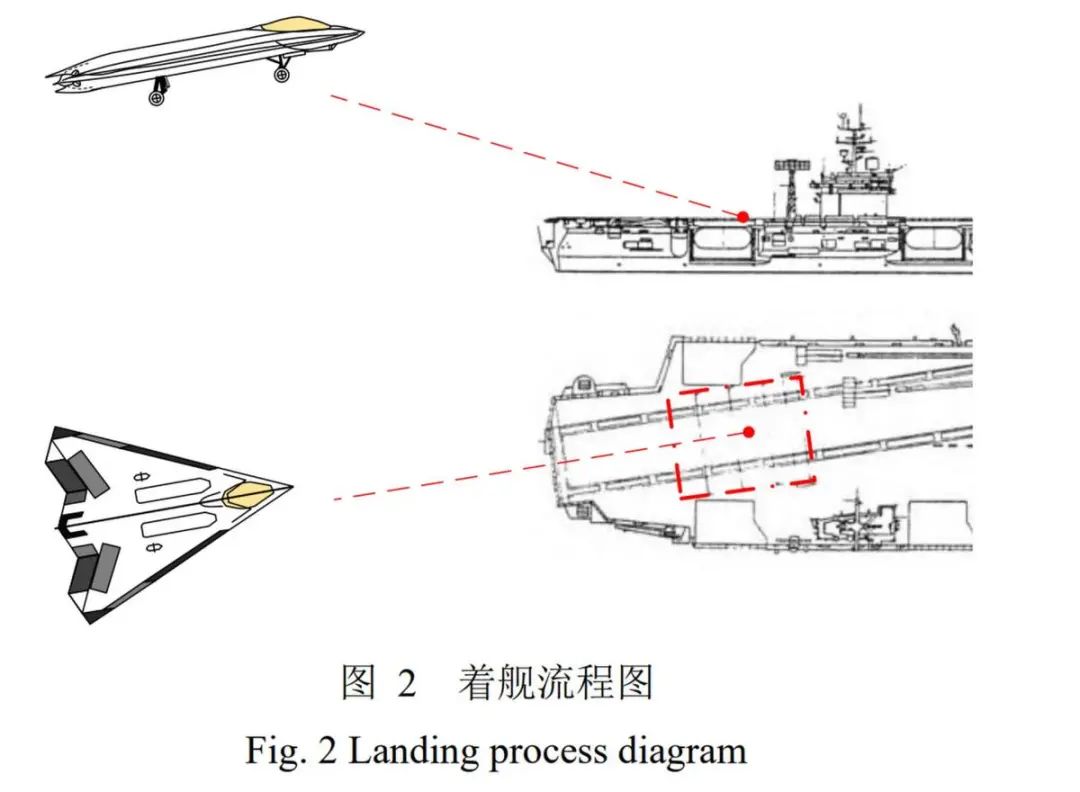 图 2　着舰流程图

Fig. 2 Landing process diagram