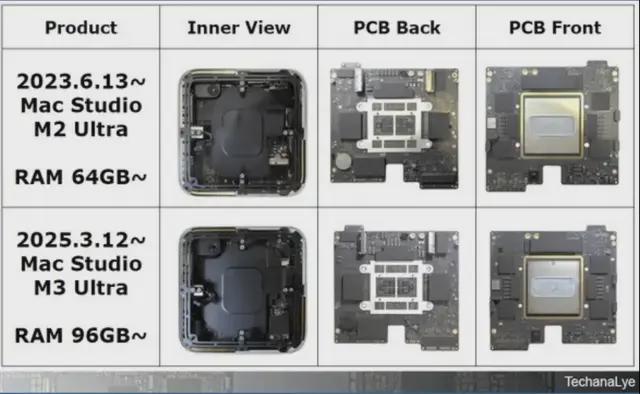 | Product | Inner View | PCB Back | PCB Front |
|---|---|---|---|
| 2023.6.13~ Mac Studio M2 Ultra RAM 64GB~ | | | |
| 2025.3.12~ Mac Studio M3 Ultra RAM 96GB~ | | | |

TechanaLye