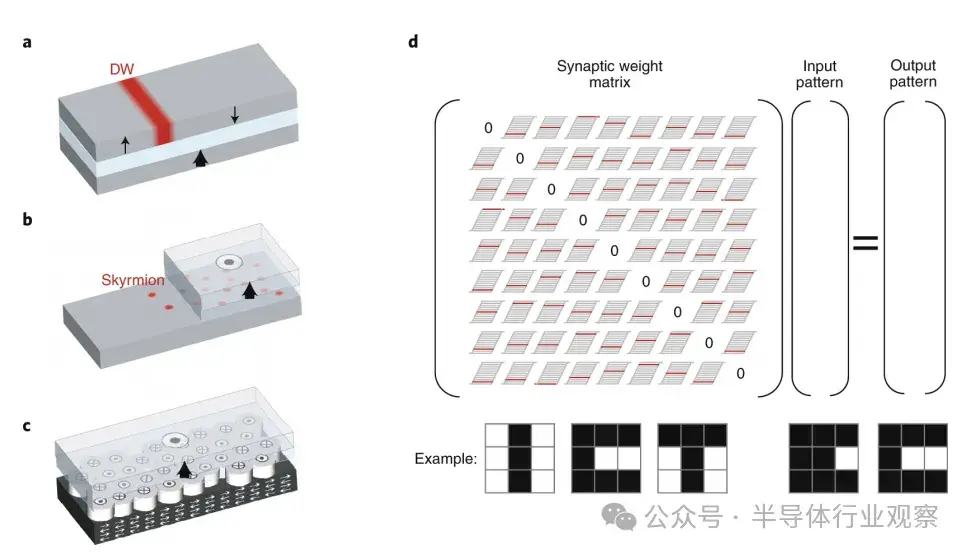 a

DW

b

Skyrmion

c

d

Synaptic weight matrix

Input pattern

Output pattern

0
0
0
0
0
0
0
0
0

=

Example:

公众号 · 半导体行业观察