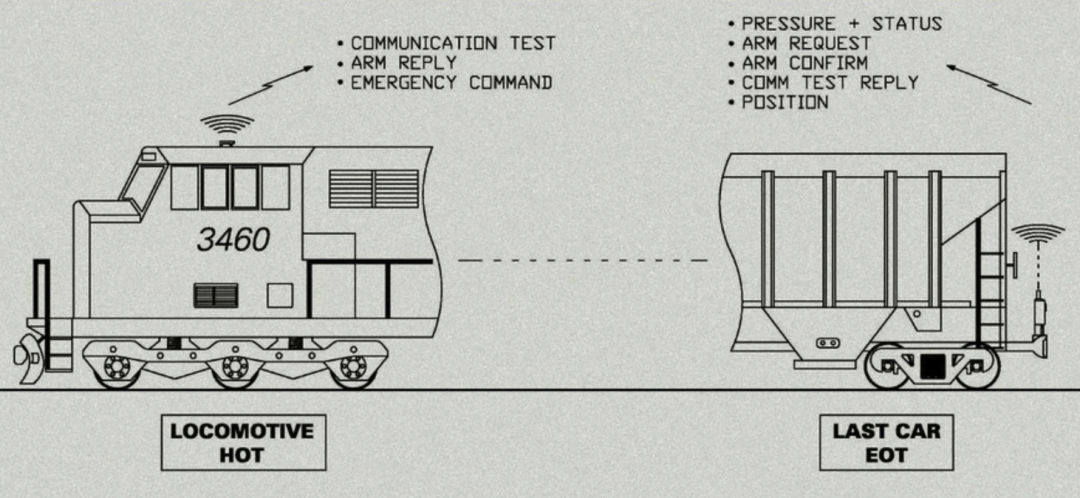 • COMMUNICATION TEST
• ARM REPLY
• EMERGENCY COMMAND

• PRESSURE + STATUS
• ARM REQUEST
• ARM CONFIRM
• COMM TEST REPLY
• POSITION

3460

LOCOMOTIVE
HOT

LAST CAR
EOT