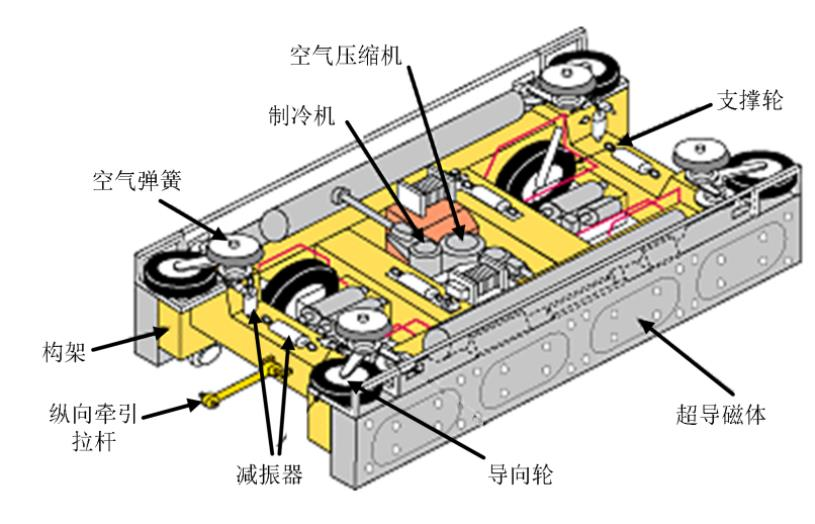 空气压缩机
制冷机
支撑轮
空气弹簧
构架
纵向牵引拉杆
减振器
导向轮
超导磁体