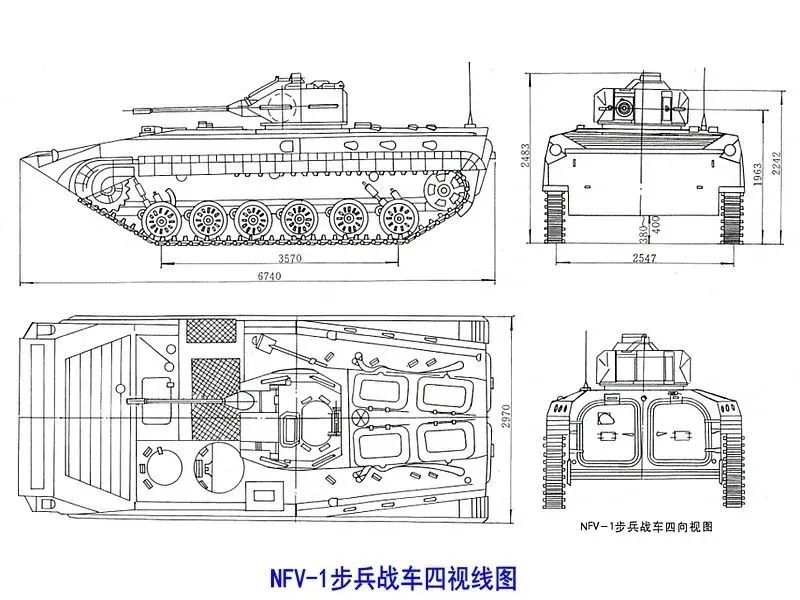 3570
6740
2483
1963
2242
380
400
2547
2970
NFV-1步兵战车四向视图
NFV-1步兵战车四视线图