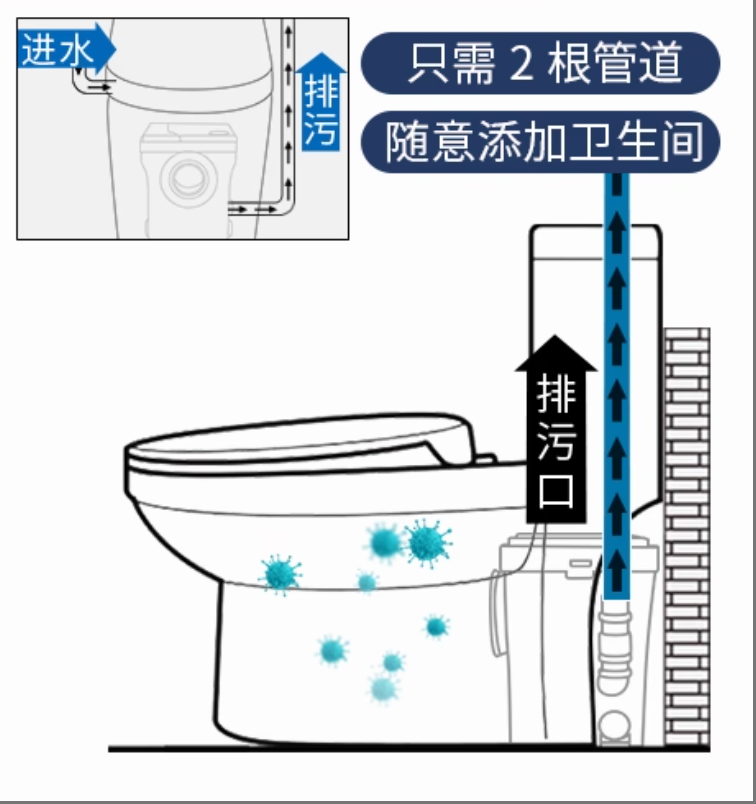 进水

排污

只需 2 根管道

随意添加卫生间

排污口