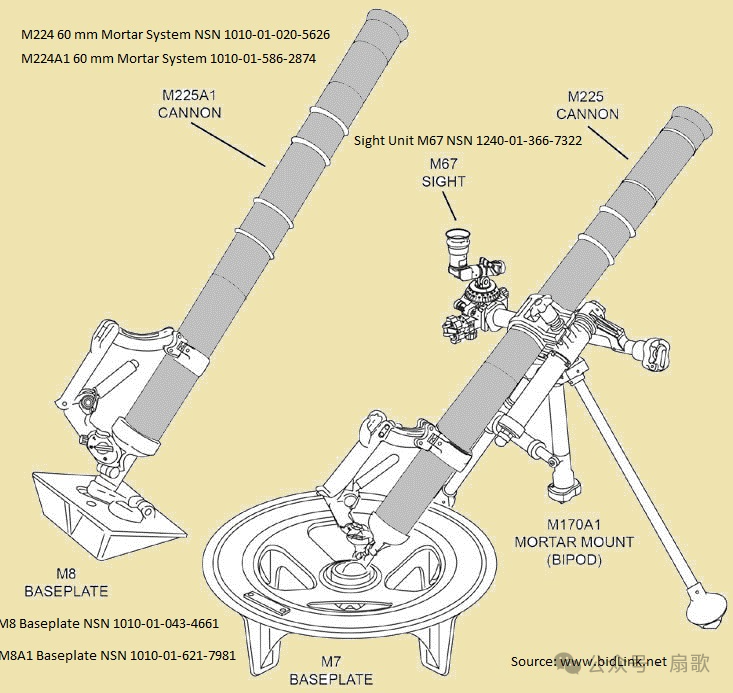 M224 60 mm Mortar System NSN 1010-01-020-5626

M224A1 60 mm Mortar System 1010-01-586-2874

M225A1 CANNON

M225 CANNON

Sight Unit M67 NSN 1240-01-366-7322

M67 SIGHT

M170A1 MORTAR MOUNT (BIPOD)

M8 BASEPLATE

M8 Baseplate NSN 1010-01-043-4661

M8A1 Baseplate NSN 1010-01-621-7981

M7 BASEPLATE

Source: www.bidLink.net

公众号 · 扇歌