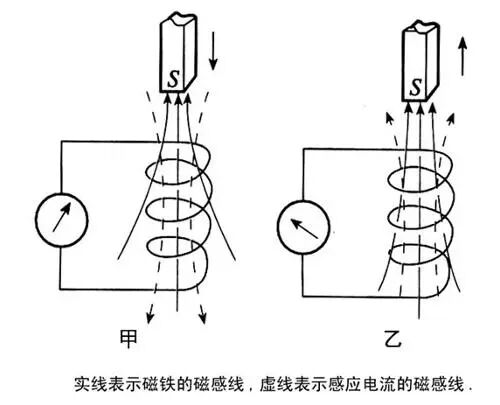 S

S

甲

乙

实线表示磁铁的磁感线，虚线表示感应电流的磁感线．