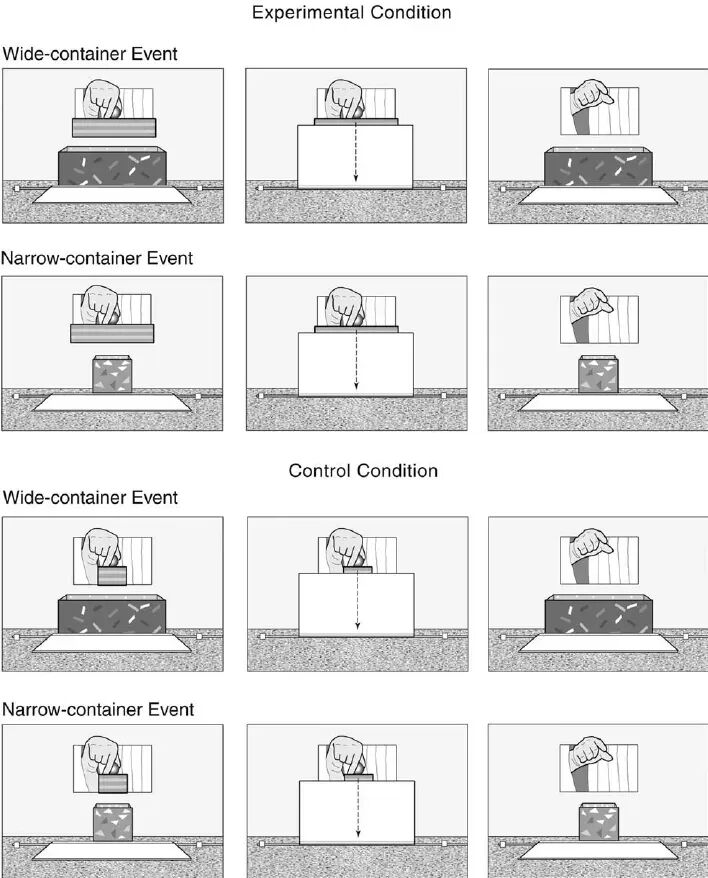 Experimental Condition

Wide-container Event

Narrow-container Event

Control Condition

Wide-container Event

Narrow-container Event