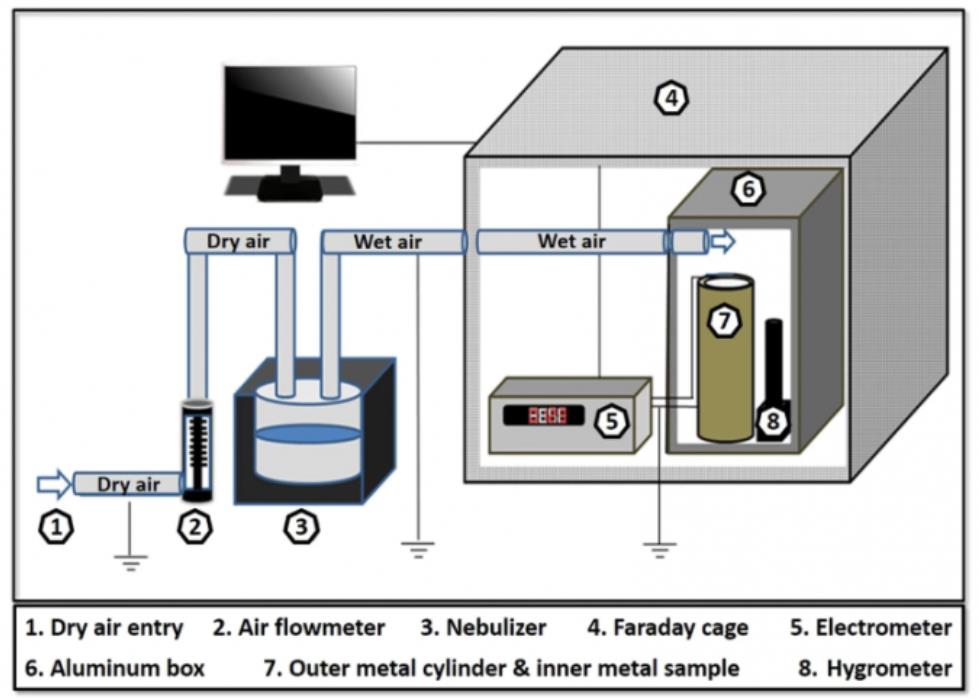 4

6

Dry air

Wet air

Wet air

7

5

8

Dry air

1

2

3

1. Dry air entry 2. Air flowmeter 3. Nebulizer 4. Faraday cage 5. Electrometer
6. Aluminum box 7. Outer metal cylinder & inner metal sample 8. Hygrometer