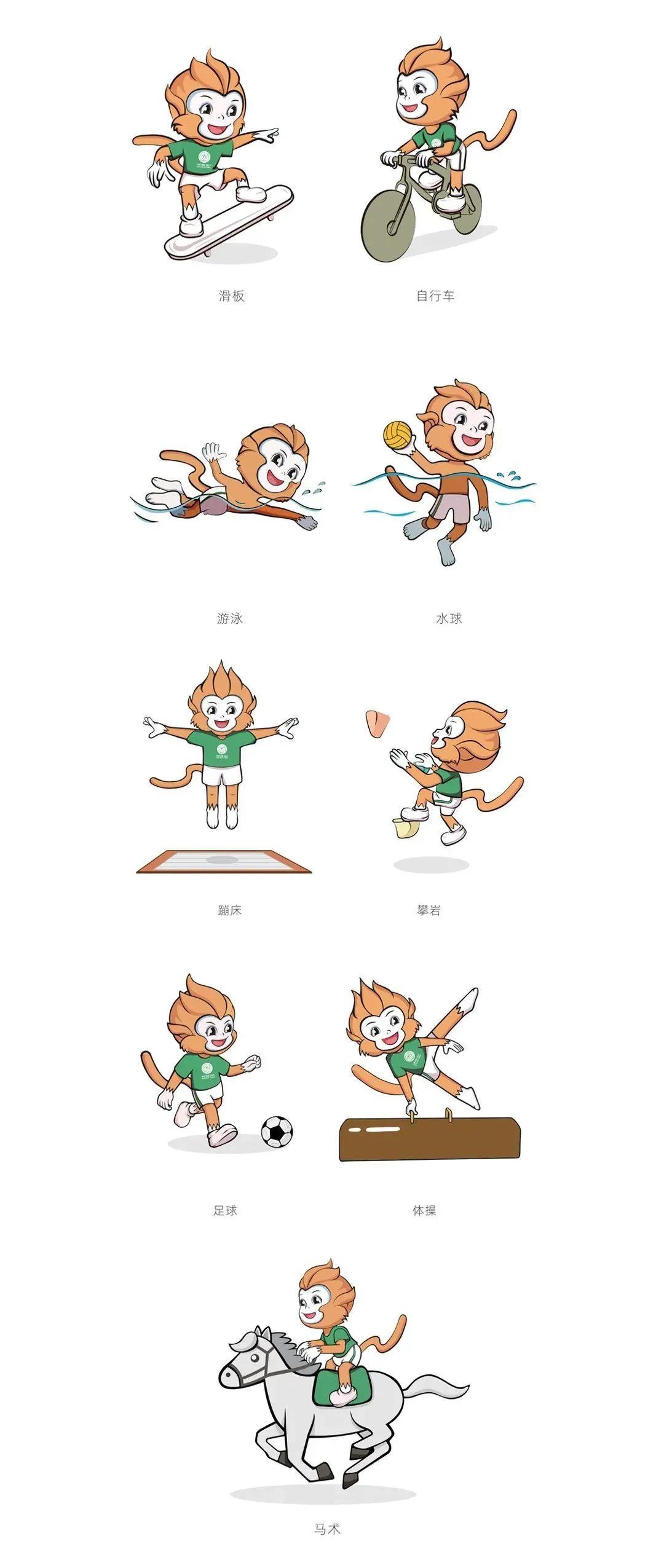 滑板

自行车

游泳

水球

蹦床

攀岩

足球

体操

马术