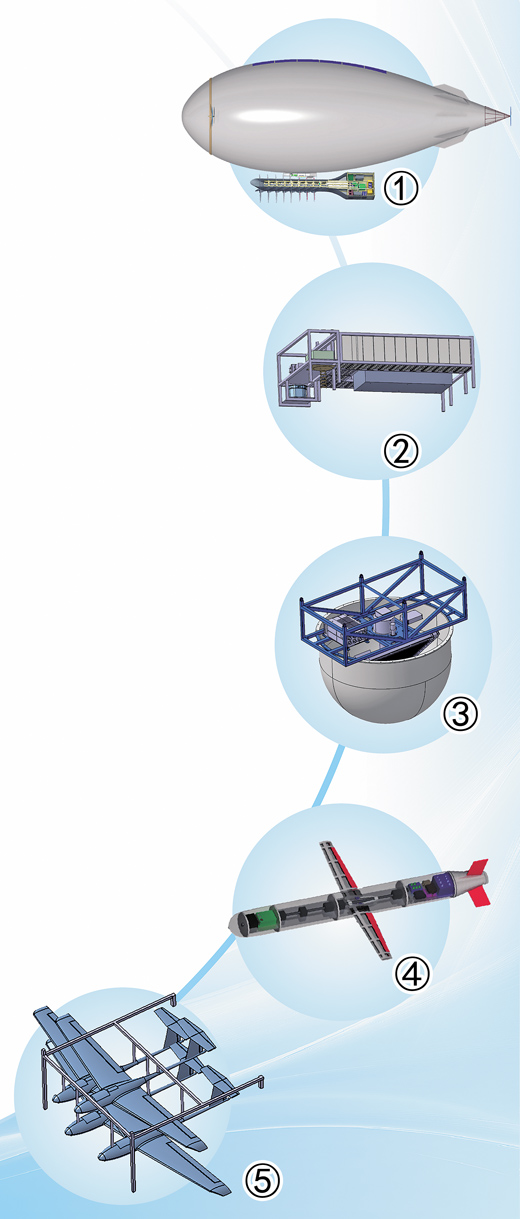 ①

②

③

④

⑤